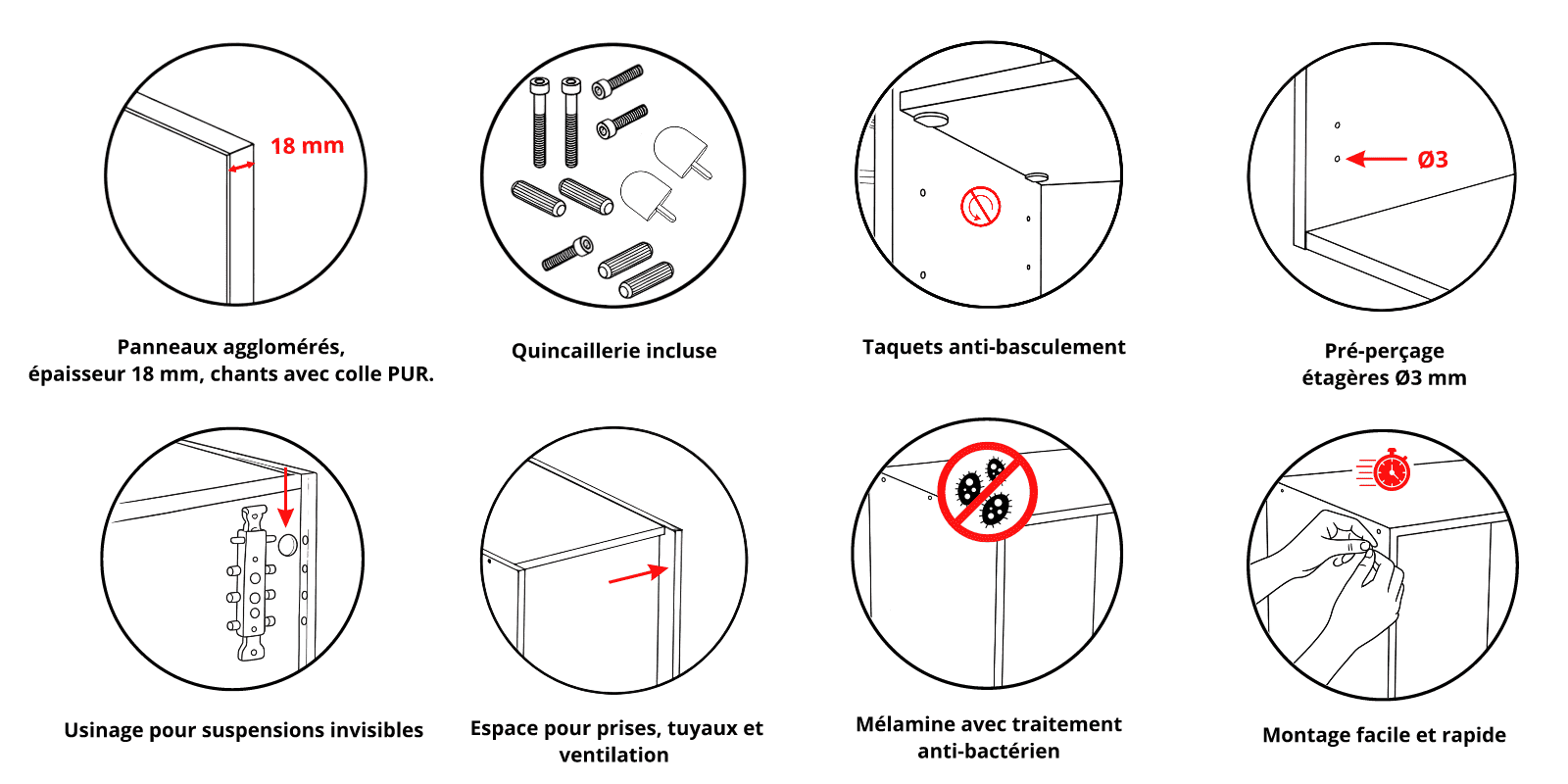 18 mm

Panneaux agglomérés, épaisseur 18 mm, chants avec colle PUR.

Quincaillerie incluse

Taquets anti-basculement

Ø3

Pré-perçage étagères Ø3 mm

Usinage pour suspensions invisibles

Espace pour prises, tuyaux et ventilation

Mélamine avec traitement anti-bactérien

Montage facile et rapide